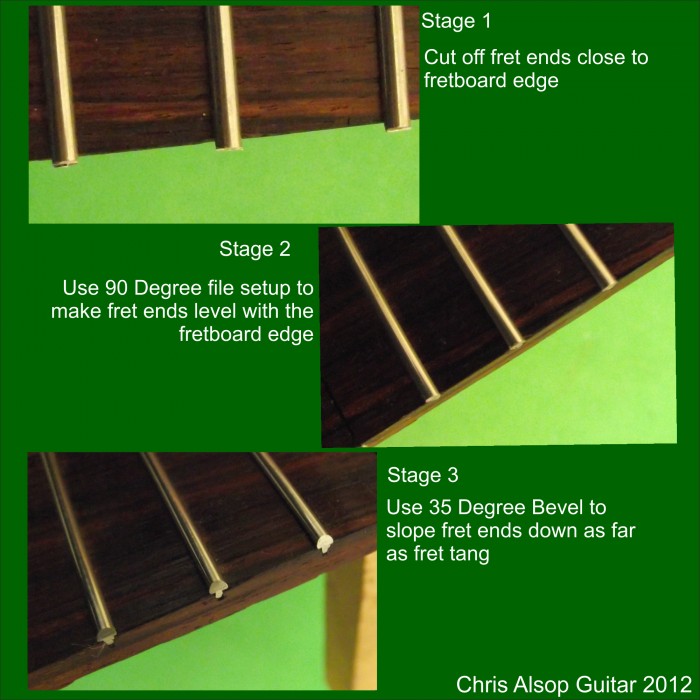 Stage 1

Cut off fret ends close to fretboard edge

Stage 2

Use 90 Degree file setup to make fret ends level with the fretboard edge

Stage 3

Use 35 Degree Bevel to slope fret ends down as far as fret tang

Chris Alsop Guitar 2012